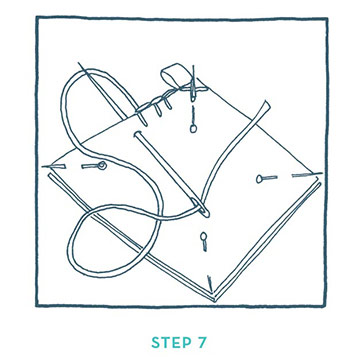 STEP 7